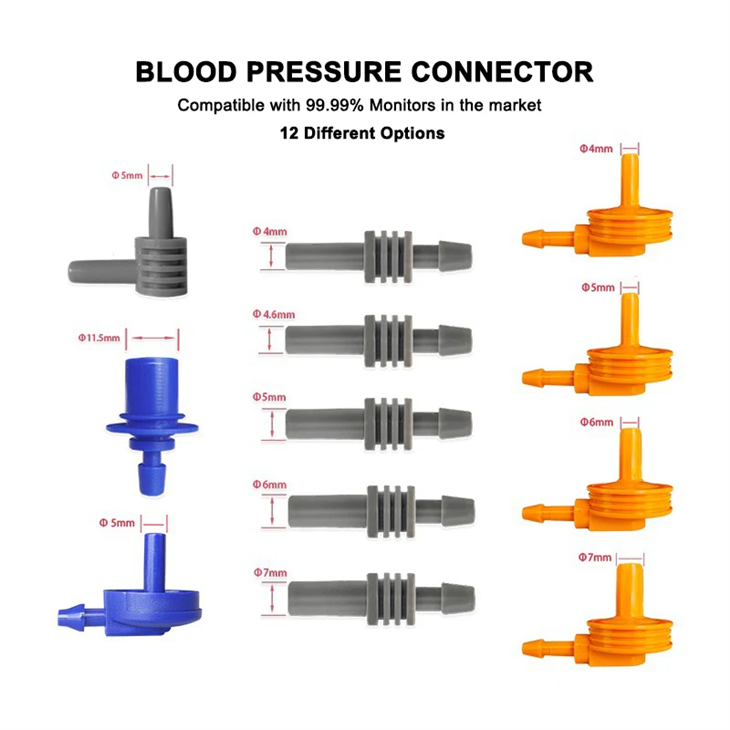 BLOOD PRESSURE CONNECTOR

Compatible with 99.99% Monitors in the market

12 Different Options

Φ 5mm

Φ11.5mm

Φ 5mm

Φ 4mm

Φ 4.6mm

Φ5mm

Φ6mm

Φ7mm

Φ4mm

Φ5mm

Φ6mm

Φ7mm